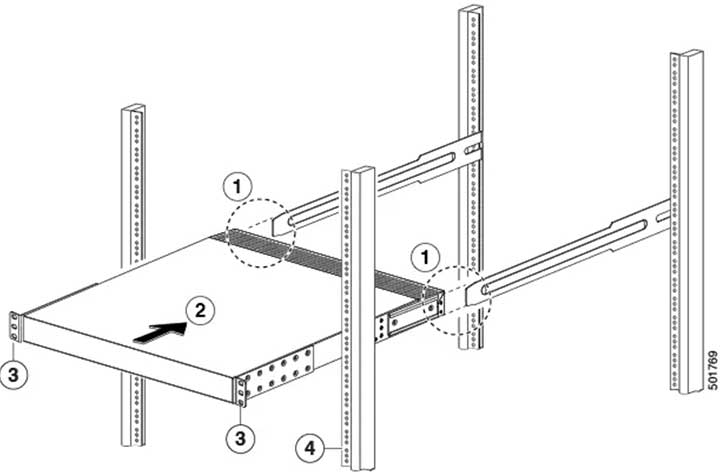 1
1
2
3
3
4
501769